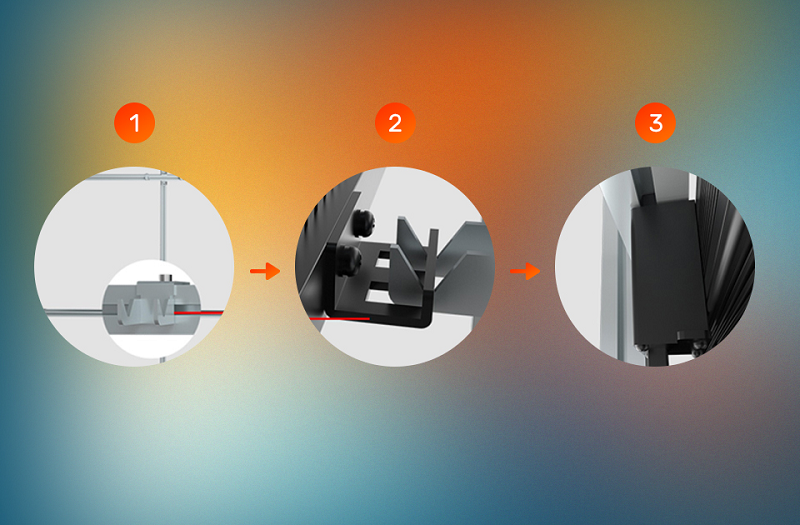 1
2
3